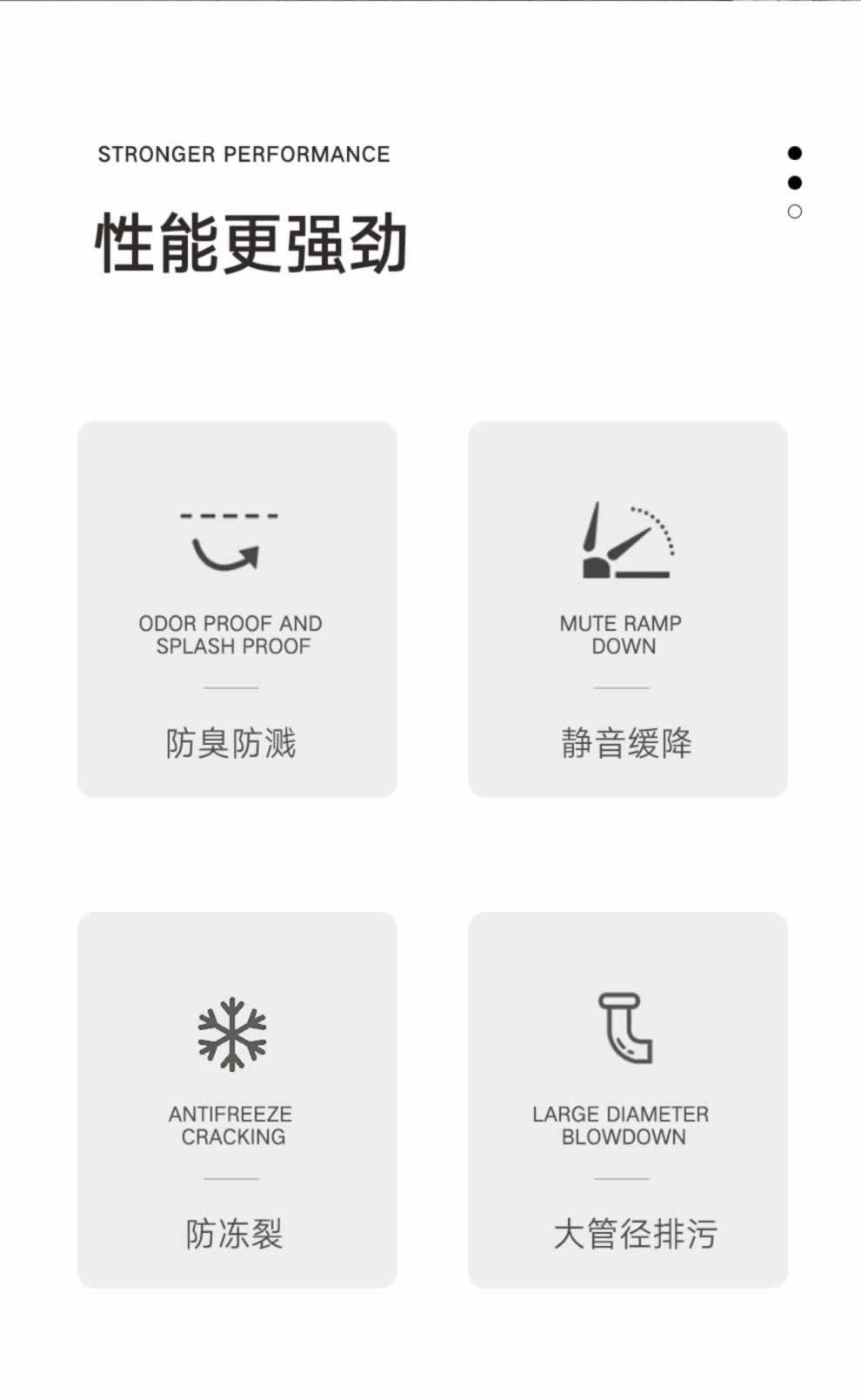 STRONGER PERFORMANCE

性能更强劲

ODOR PROOF AND SPLASH PROOF

防臭防溅

MUTE RAMP DOWN

静音缓降

ANTIFREEZE CRACKING

防冻裂

LARGE DIAMETER BLOWDOWN

大管径排污