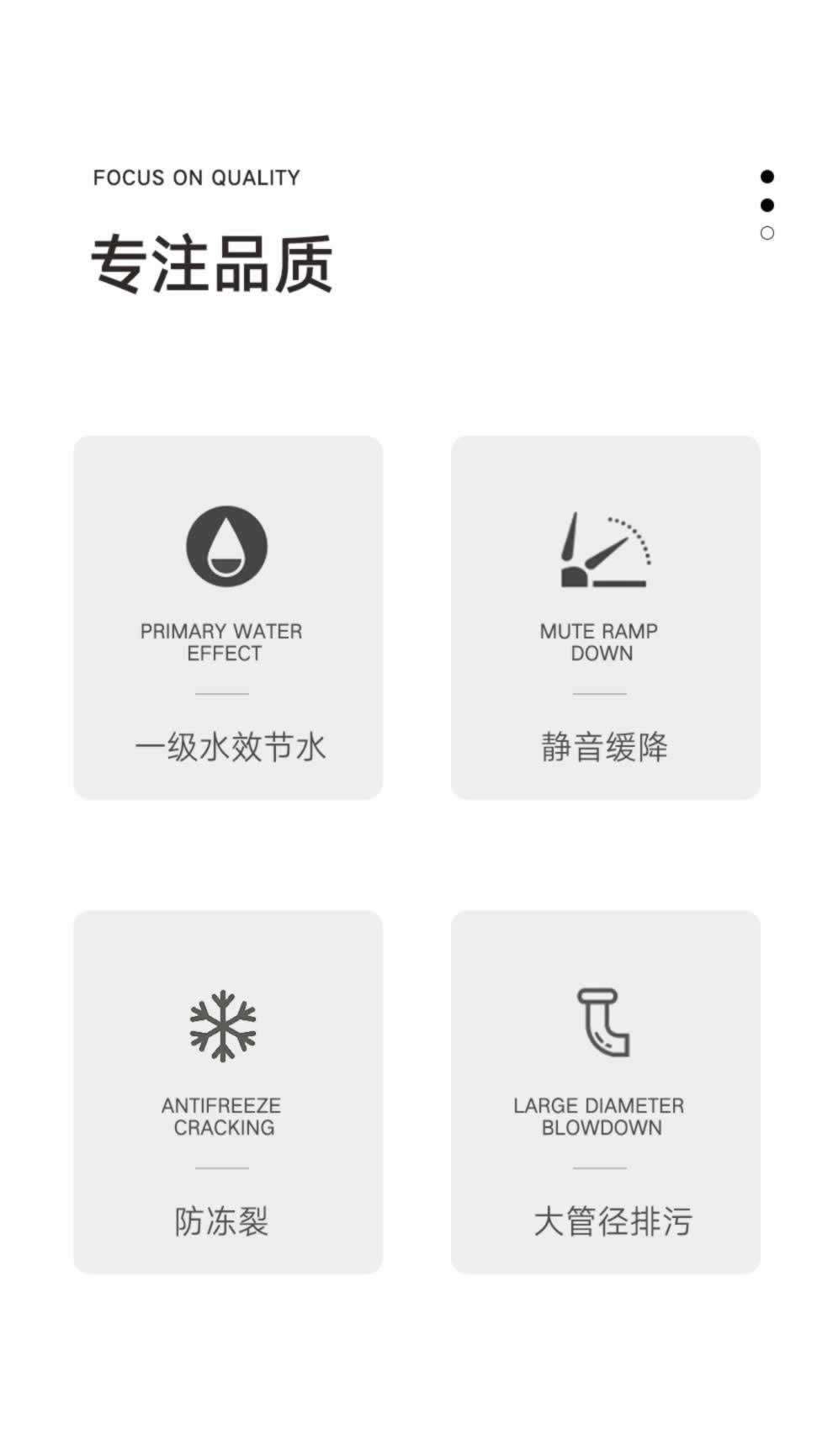 FOCUS ON QUALITY

专注品质

PRIMARY WATER EFFECT

一级水效节水

MUTE RAMP DOWN

静音缓降

ANTIFREEZE CRACKING

防冻裂

LARGE DIAMETER BLOWDOWN

大管径排污